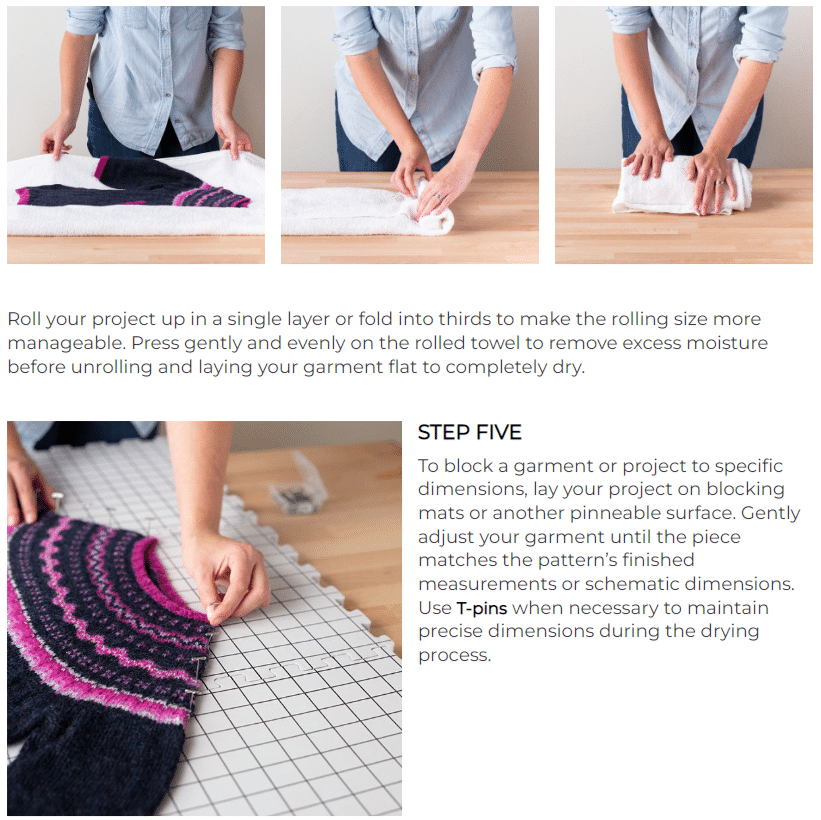 Roll your project up in a single layer or fold into thirds to make the rolling size more manageable. Press gently and evenly on the rolled towel to remove excess moisture before unrolling and laying your garment flat to completely dry.

STEP FIVE

To block a garment or project to specific dimensions, lay your project on blocking mats or another pinneable surface. Gently adjust your garment until the piece matches the pattern's finished measurements or schematic dimensions. Use T-pins when necessary to maintain precise dimensions during the drying process.